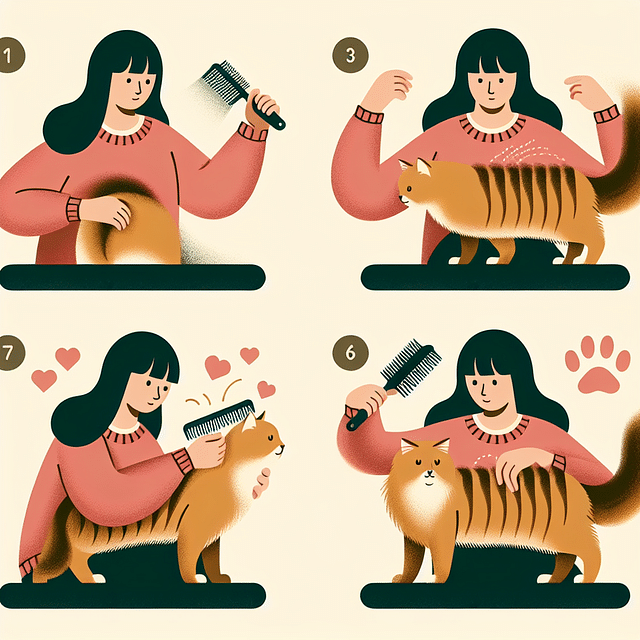 1

3

7

6